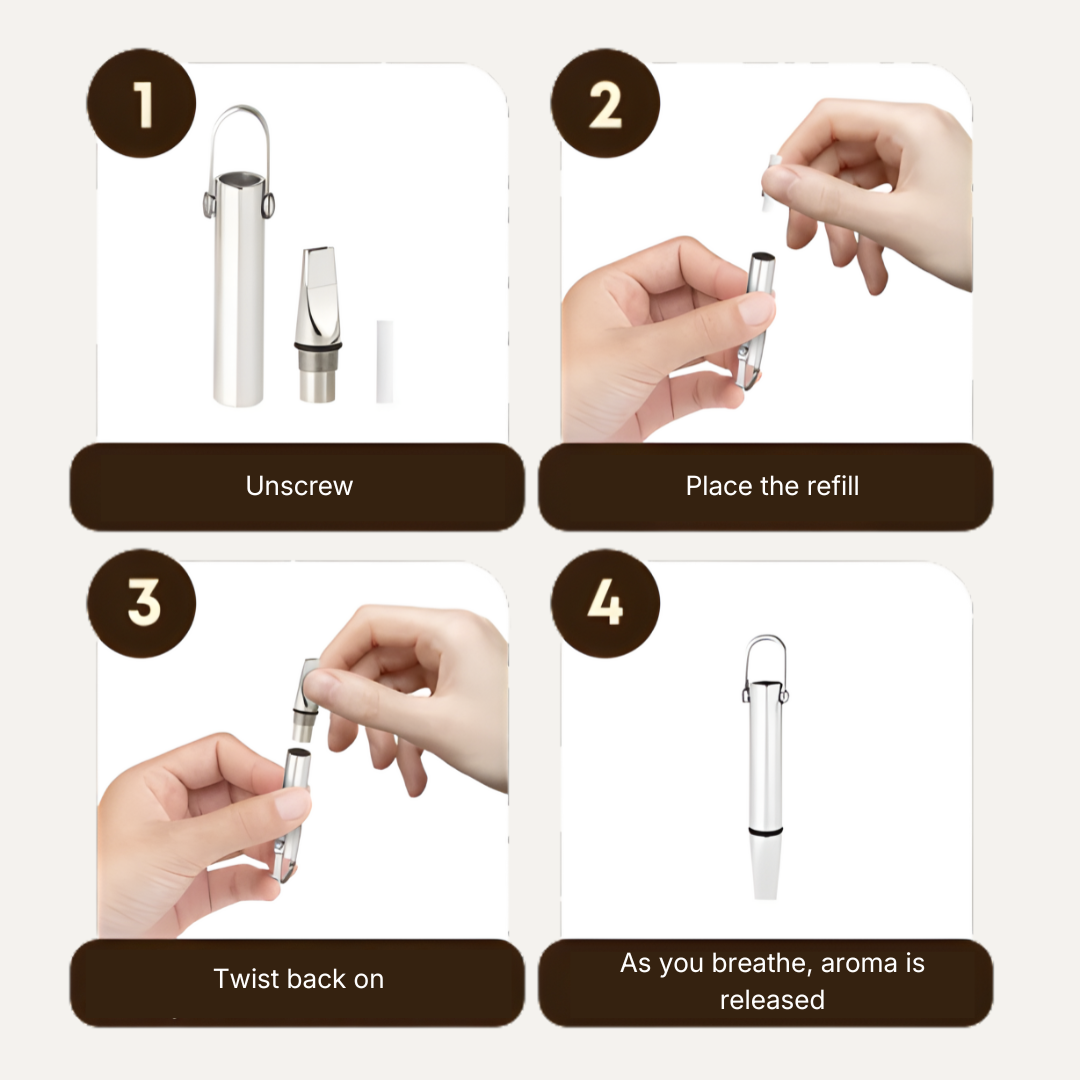 1

Unscrew

2

Place the refill

3

Twist back on

4

As you breathe, aroma is released